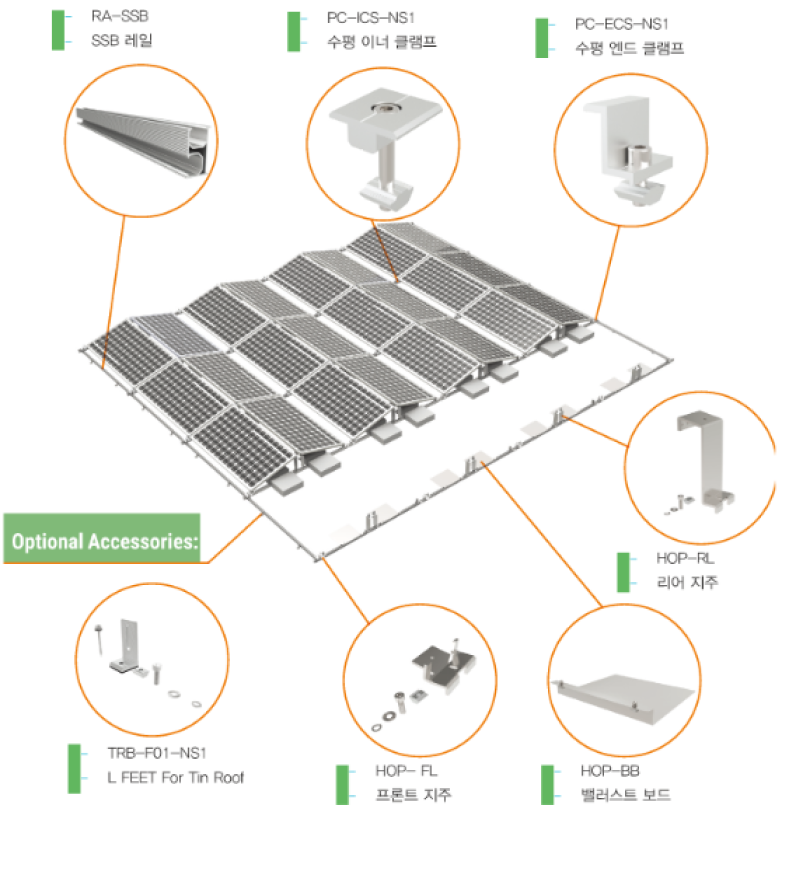 RA-SSB
SSB 레일

PC-ICS-NS1
수평 이너 클램프

PC-ECS-NS1
수평 엔드 클램프

Optional Accessories:

HOP-RL
리어 지주

TRB-F01-NS1
L FEET For Tin Roof

HOP- FL
프론트 지주

HOP-BB
밸러스트 보드